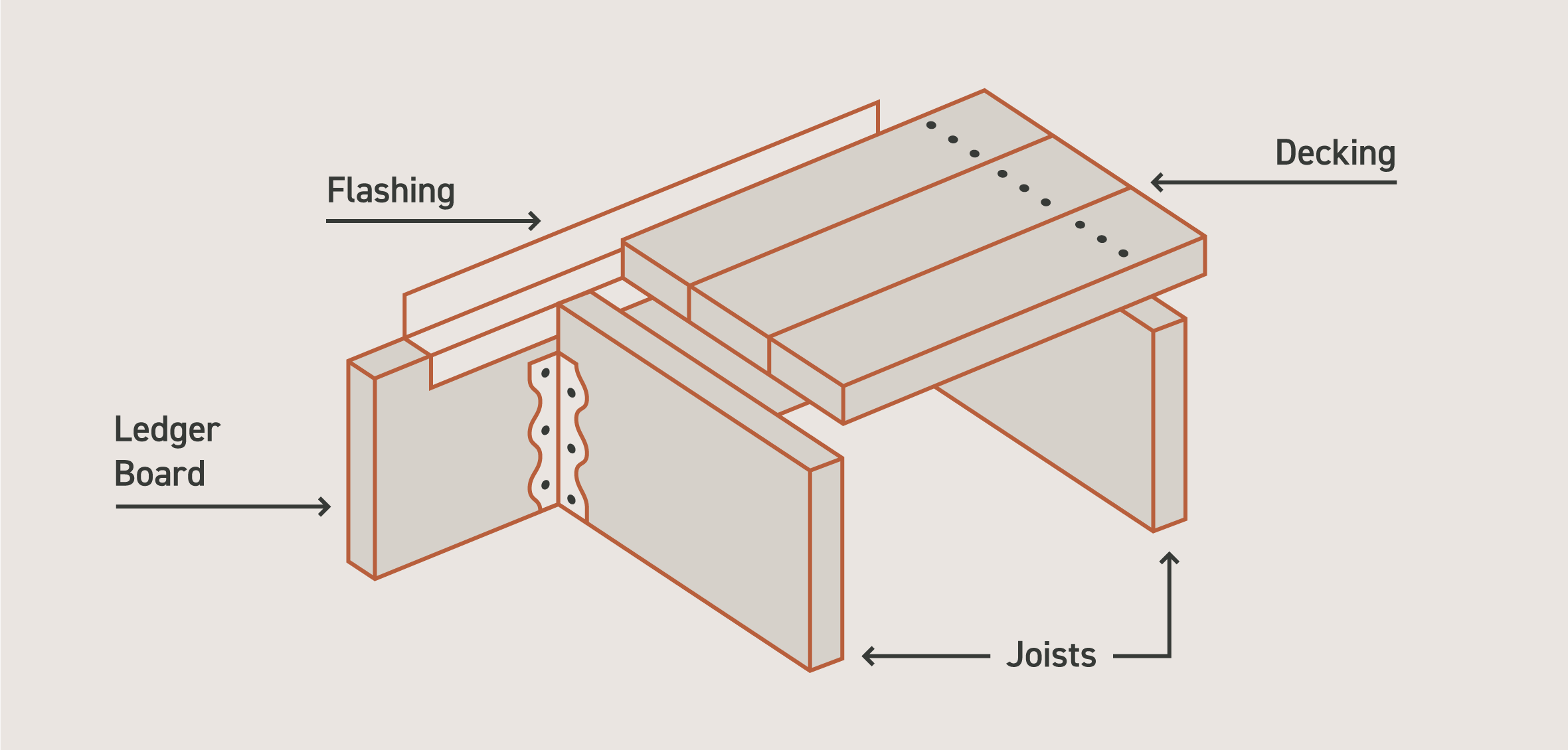 Flashing

Decking

Ledger Board

Joists